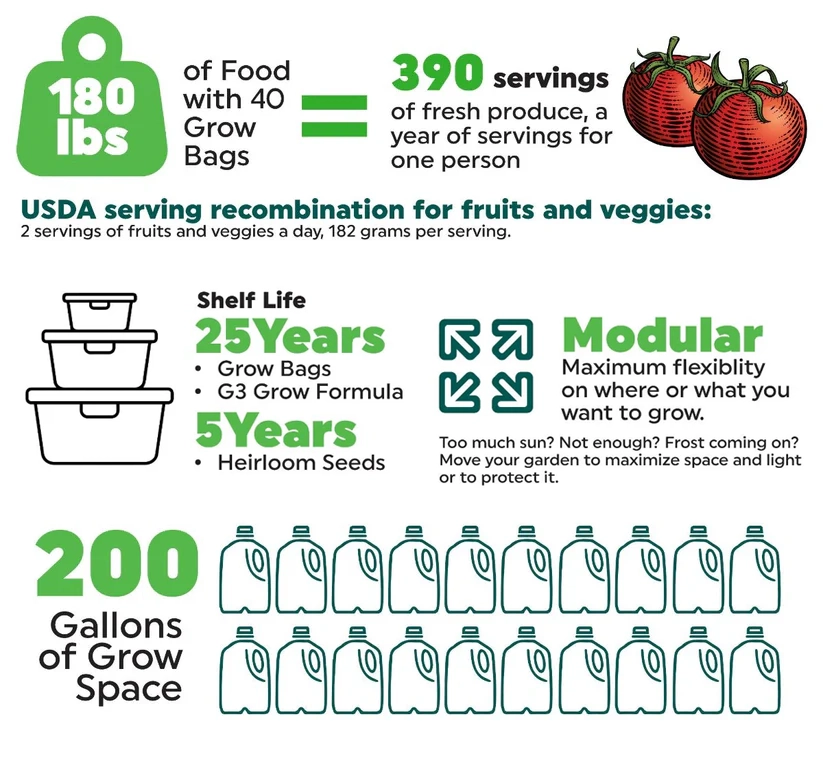 180 lbs

of Food with 40 Grow Bags

=

390 servings

of fresh produce, a year of servings for one person

USDA serving recombination for fruits and veggies:
2 servings of fruits and veggies a day, 182 grams per serving.

Shelf Life
25Years
• Grow Bags
• G3 Grow Formula
5Years
• Heirloom Seeds

Modular
Maximum flexiblity on where or what you want to grow.

Too much sun? Not enough? Frost coming on? Move your garden to maximize space and light or to protect it.

200
Gallons of Grow Space